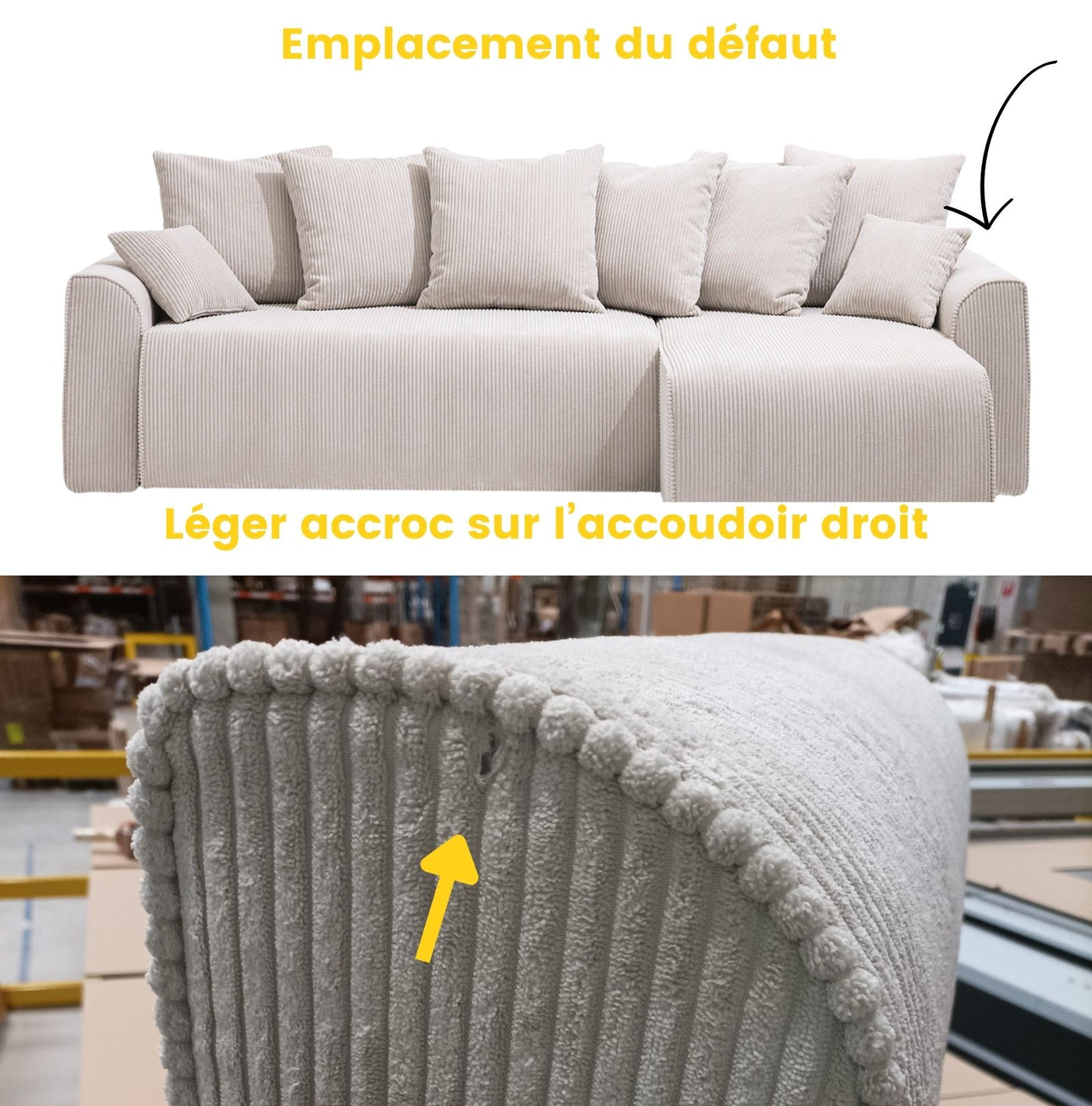 Emplacement du défaut

Léger accroc sur l'accoudoir droit